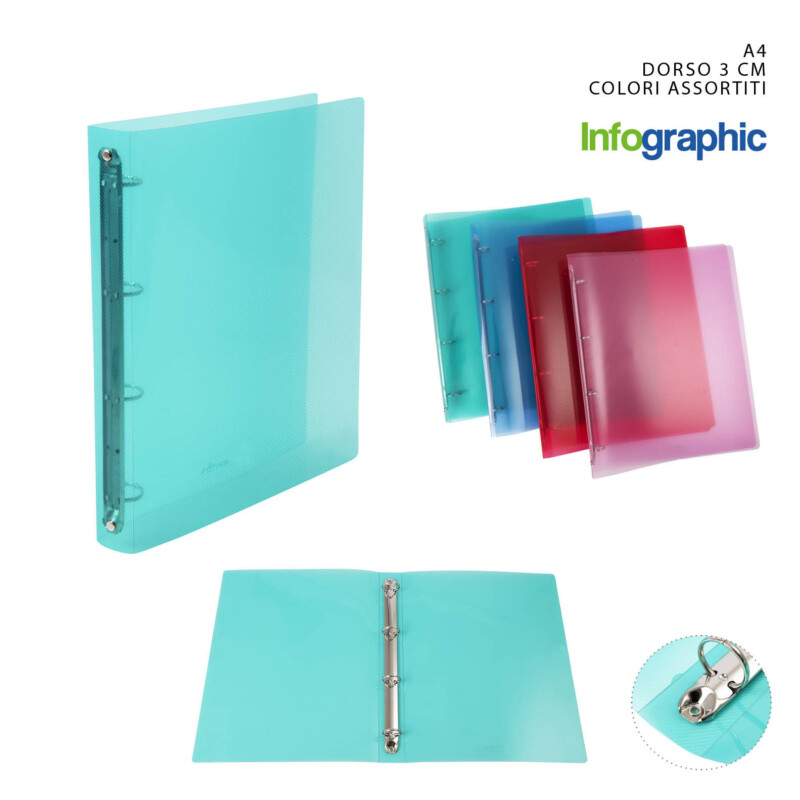 A4
DORSO 3 CM
COLORI ASSORTITI

Infographic